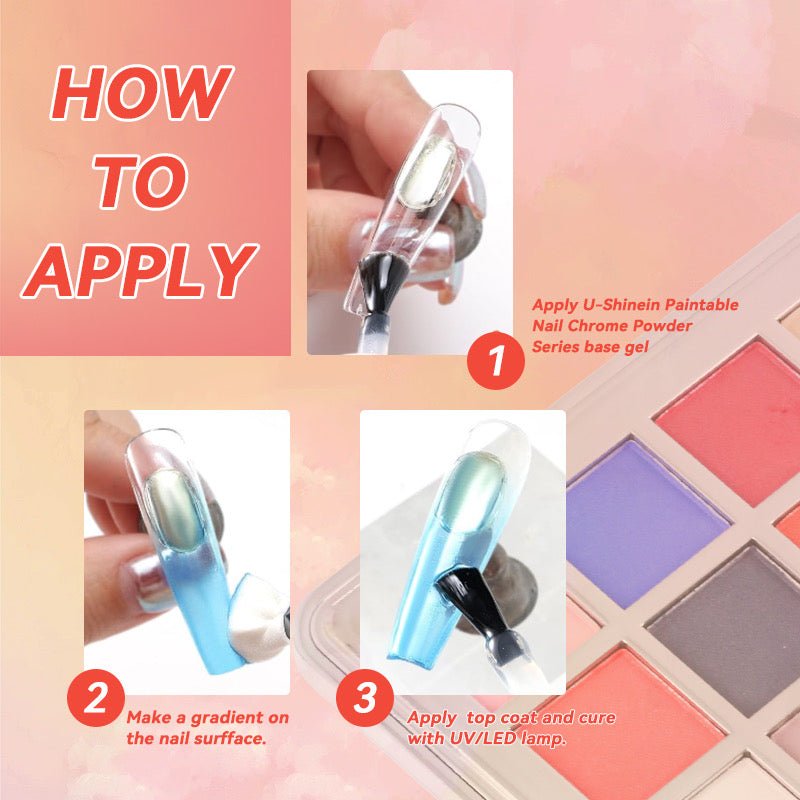 HOW TO APPLY

1

Apply U-Shinein Paintable Nail Chrome Powder Series base gel

2

Make a gradient on the nail surfface.

3

Apply  top coat and cure with UV/LED lamp.